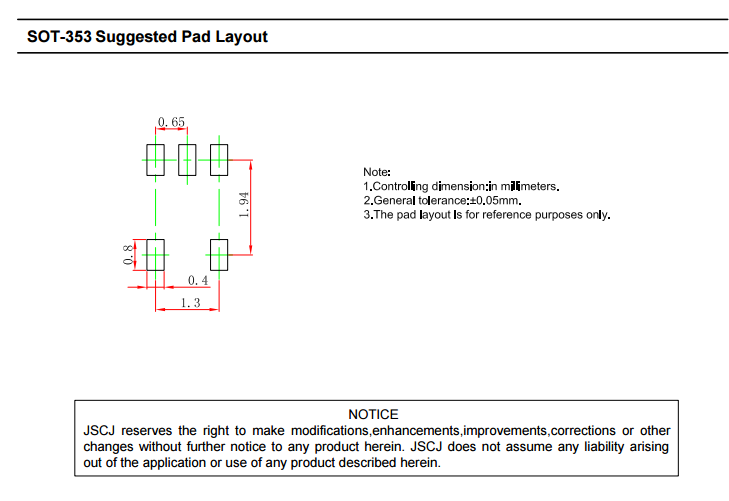 SOT-353 Suggested Pad Layout

0.65

1.94

0.8

0.4

1.3

Note:
1.Controlling dimension:in millimeters.
2.General tolerance:±0.05mm.
3.The pad layout is for reference purposes only.

NOTICE
JSCJ reserves the right to make modifications,enhancements,improvements,corrections or other changes without further notice to any product herein. JSCJ does not assume any liability arising out of the application or use of any product described herein.