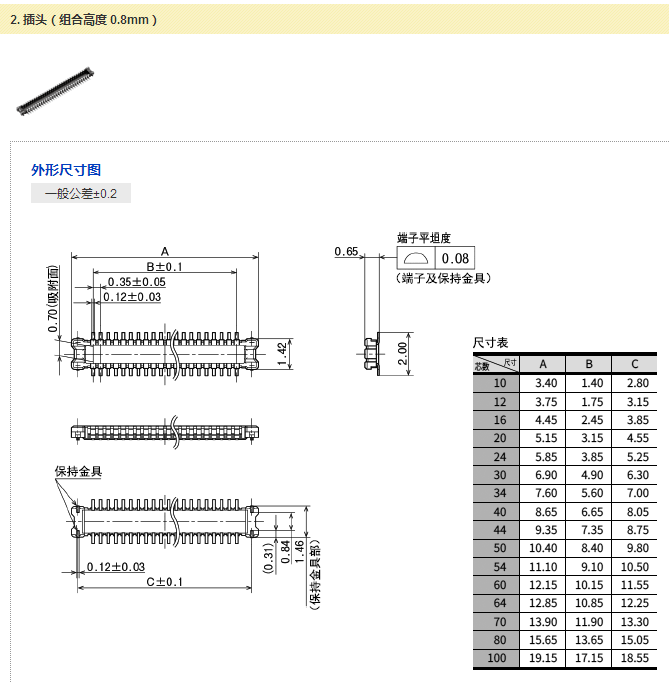 2. 插头（组合高度 0.8mm）

外形尺寸图

一般公差±0.2

A

B±0.1

0.35±0.05

0.12±0.03

0.70(吸附面)

1.42

0.65

端子平坦度

0.08

(端子及保持金具)

2.00

保持金具

0.12±0.03

C±0.1

(0.31)

0.84

1.46

(保持金具部)

尺寸表

| 芯数 \ 尺寸 | A | B | C |
|---|---|---|---|
| 10 | 3.40 | 1.40 | 2.80 |
| 12 | 3.75 | 1.75 | 3.15 |
| 16 | 4.45 | 2.45 | 3.85 |
| 20 | 5.15 | 3.15 | 4.55 |
| 24 | 5.85 | 3.85 | 5.25 |
| 30 | 6.90 | 4.90 | 6.30 |
| 34 | 7.60 | 5.60 | 7.00 |
| 40 | 8.65 | 6.65 | 8.05 |
| 44 | 9.35 | 7.35 | 8.75 |
| 50 | 10.40 | 8.40 | 9.80 |
| 54 | 11.10 | 9.10 | 10.50 |
| 60 | 12.15 | 10.15 | 11.55 |
| 64 | 12.85 | 10.85 | 12.25 |
| 70 | 13.90 | 11.90 | 13.30 |
| 80 | 15.65 | 13.65 | 15.05 |
| 100 | 19.15 | 17.15 | 18.55 |