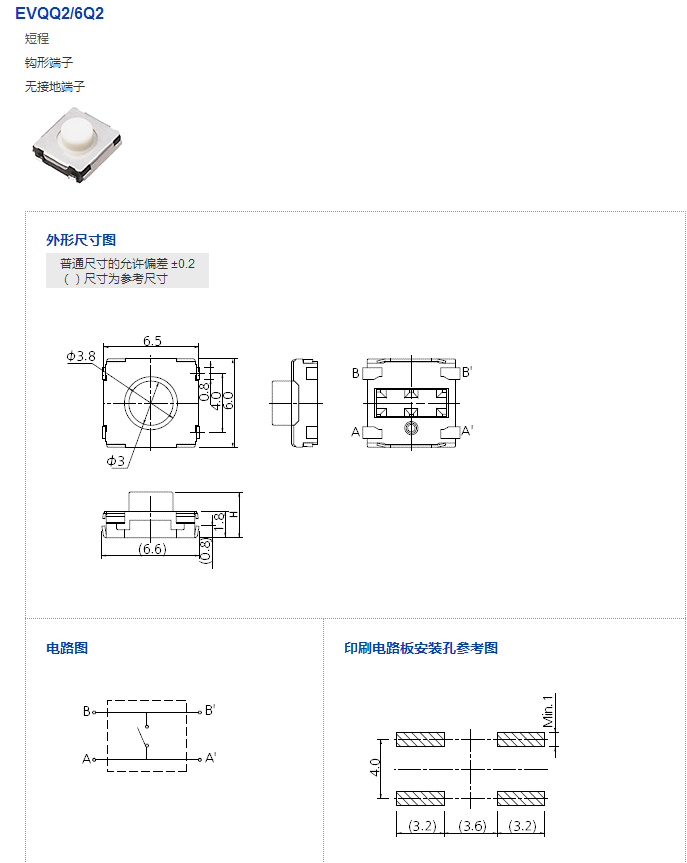 EVQQ2/6Q2

短程

钩形端子

无接地端子

外形尺寸图

普通尺寸的允许偏差 ±0.2
( ) 尺寸为参考尺寸

6.5
Φ3.8
0.8
4.0
6.0
Φ3
B
B'
A
A'
1.8
H
(6.6)
(0.8)

电路图

B
B'
A
A'

印刷电路板安装孔参考图

Min.1
4.0
(3.2)
(3.6)
(3.2)