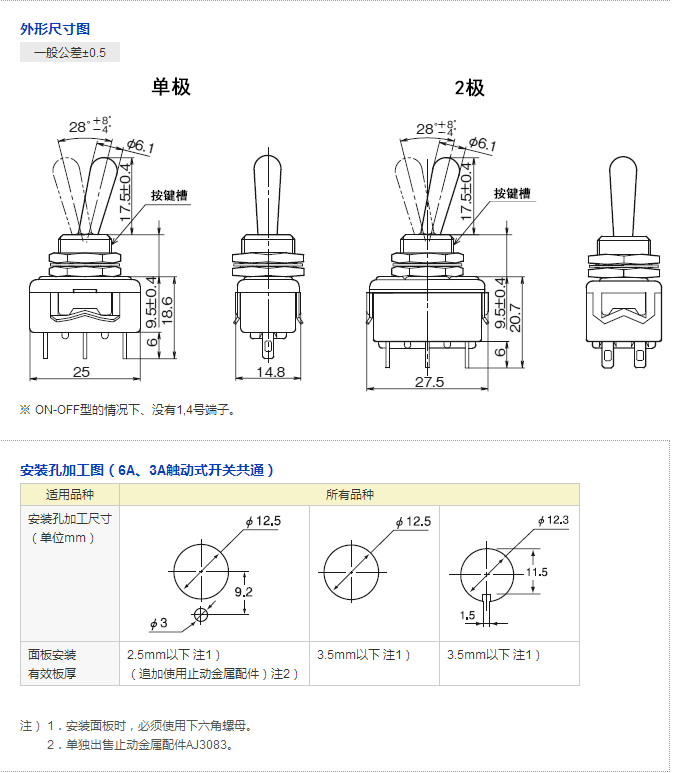 外形尺寸图

一般公差±0.5

单极

$28^{\circ}{}^{+8^{\circ}}_{-4^{\circ}}$

$\phi 6.1$

17.5±0.4

按键槽

9.5±0.4

18.6

6

25

14.8

2极

$28^{\circ}{}^{+8^{\circ}}_{-4^{\circ}}$

$\phi 6.1$

17.5±0.4

按键槽

9.5±0.4

20.7

6

27.5

※ ON-OFF型的情况下、没有1,4号端子。

安装孔加工图（6A、3A触动式开关共通）

| 适用品种 | 所有品种 | | |
|---|---|---|---|
| 安装孔加工尺寸（单位mm） | $\phi$ 12.5 9.2 $\phi$ 3 | $\phi$ 12.5 | $\phi$ 12.3 11.5 1.5 |
| 面板安装有效板厚 | 2.5mm以下 注1）（追加使用止动金属配件）注2） | 3.5mm以下 注1） | 3.5mm以下 注1） |

注）1．安装面板时，必须使用下六角螺母。
2．单独出售止动金属配件AJ3083。